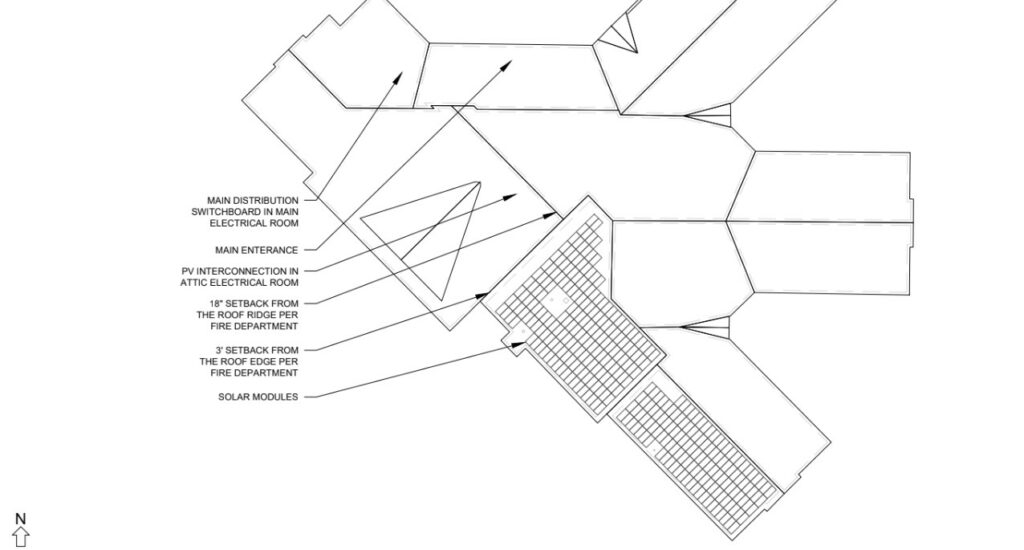 MAIN DISTRIBUTION SWITCHBOARD IN MAIN ELECTRICAL ROOM

MAIN ENTERANCE

PV INTERCONNECTION IN ATTIC ELECTRICAL ROOM

18" SETBACK FROM THE ROOF RIDGE PER FIRE DEPARTMENT

3' SETBACK FROM THE ROOF EDGE PER FIRE DEPARTMENT

SOLAR MODULES

N